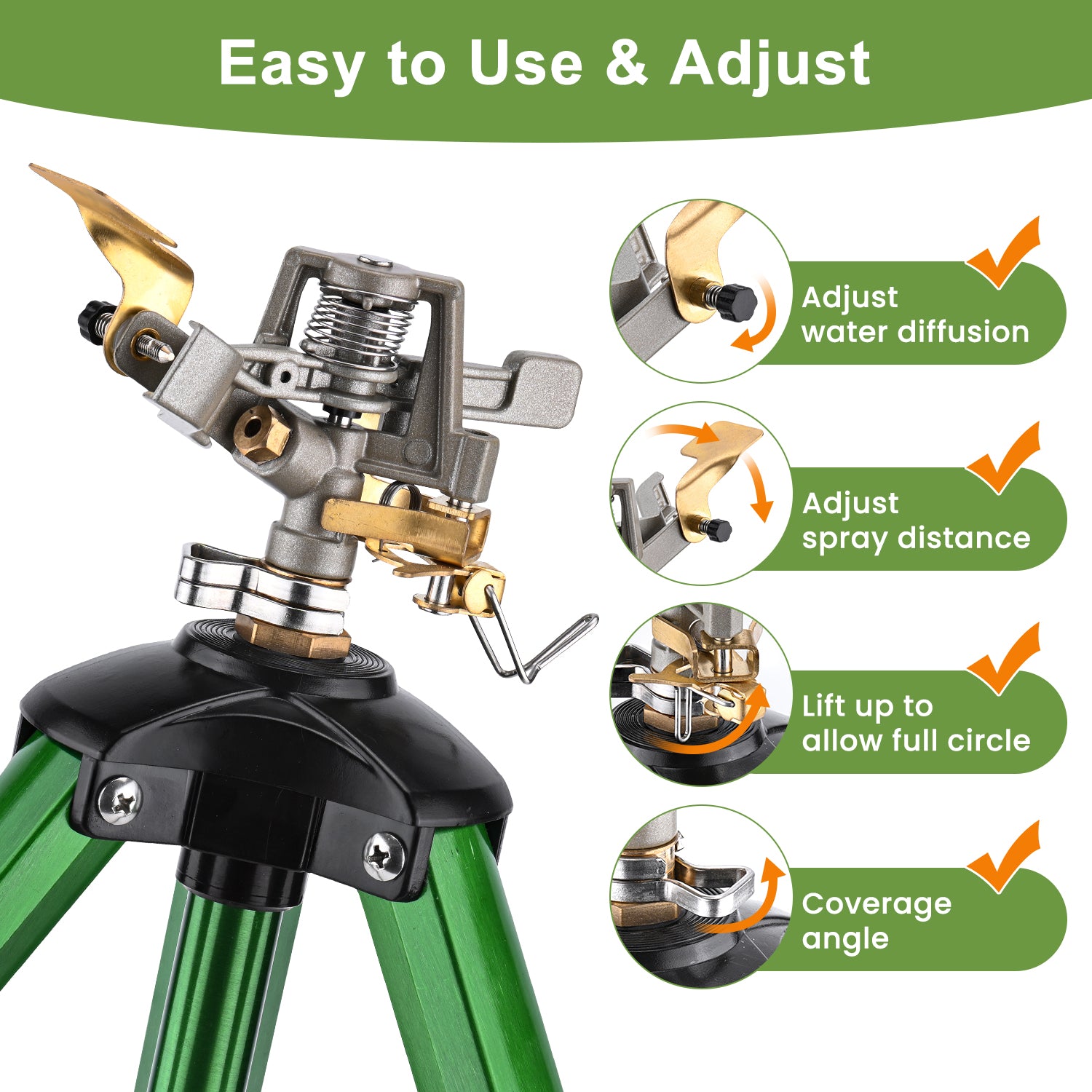 Easy to Use & Adjust

Adjust water diffusion

Adjust spray distance

Lift up to allow full circle

Coverage angle