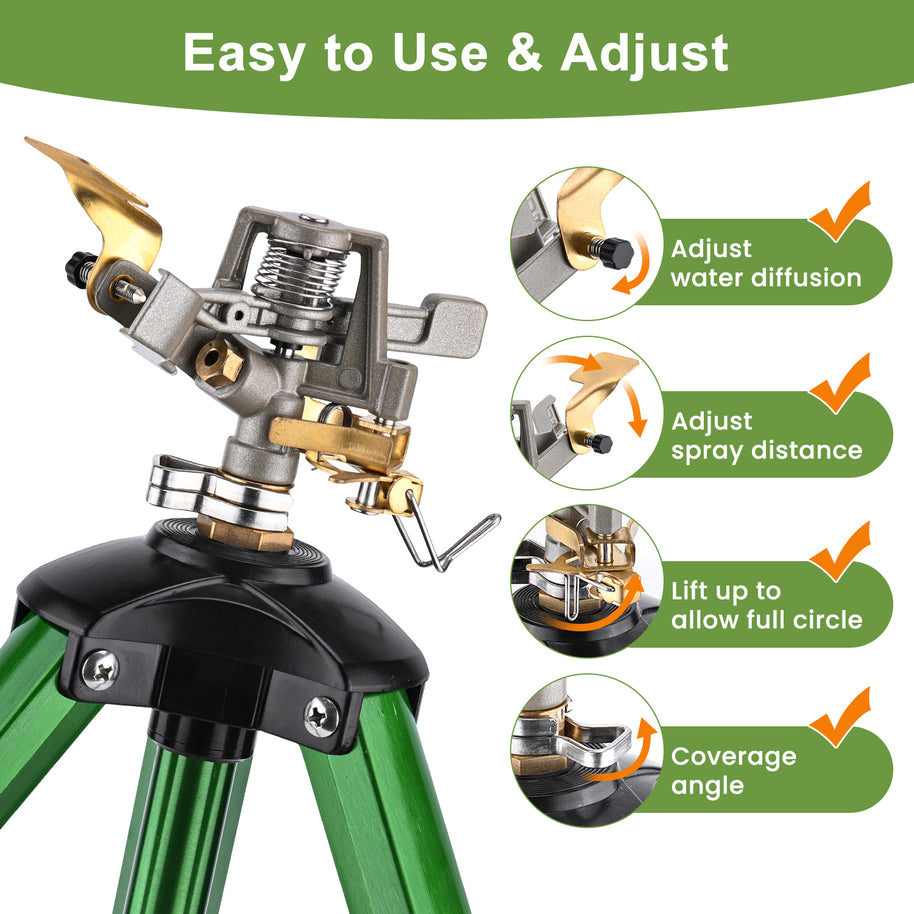 Easy to Use & Adjust

Adjust water diffusion

Adjust spray distance

Lift up to allow full circle

Coverage angle