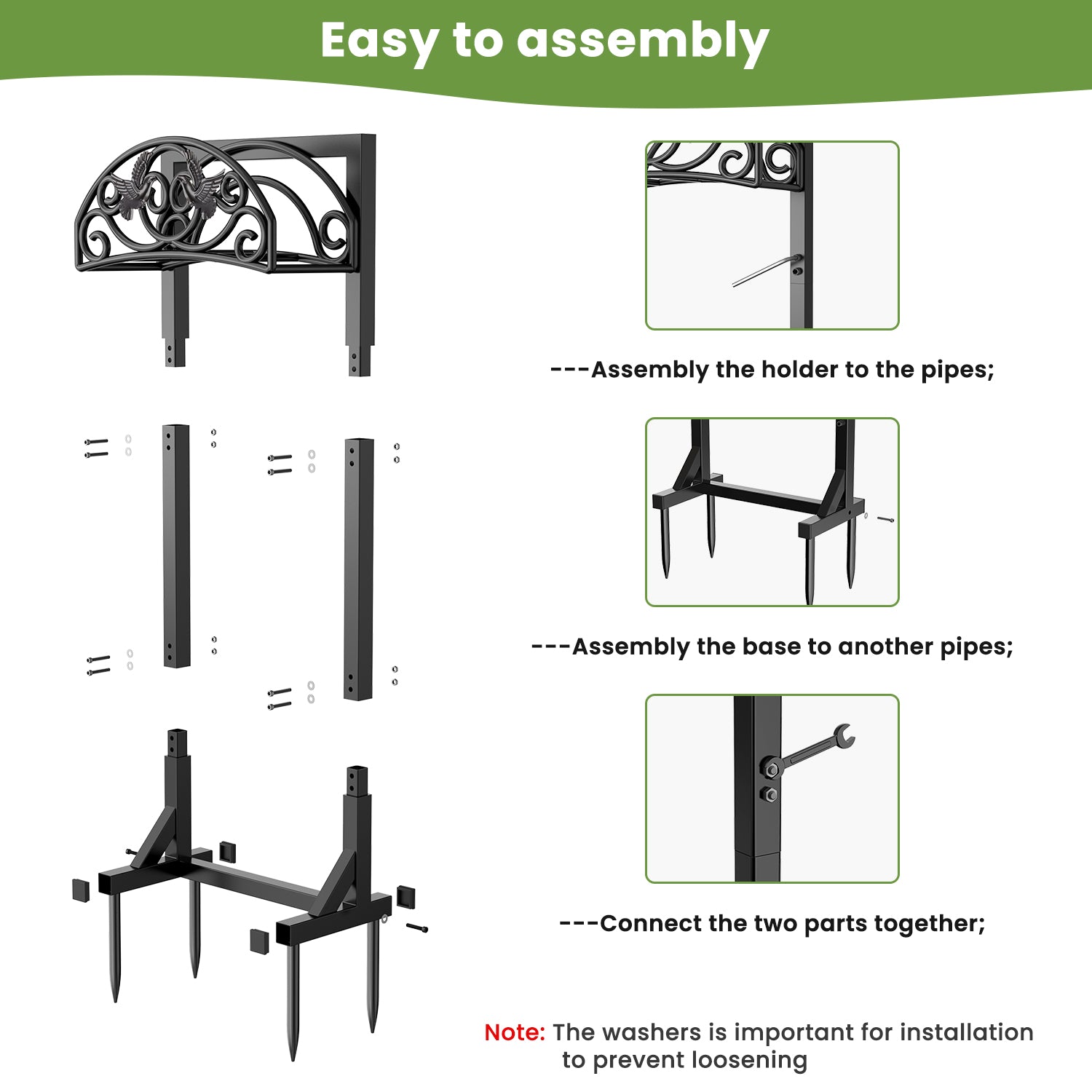 Easy to assembly

---Assembly the holder to the pipes;

---Assembly the base to another pipes;

---Connect the two parts together;

Note: The washers is important for installation to prevent loosening