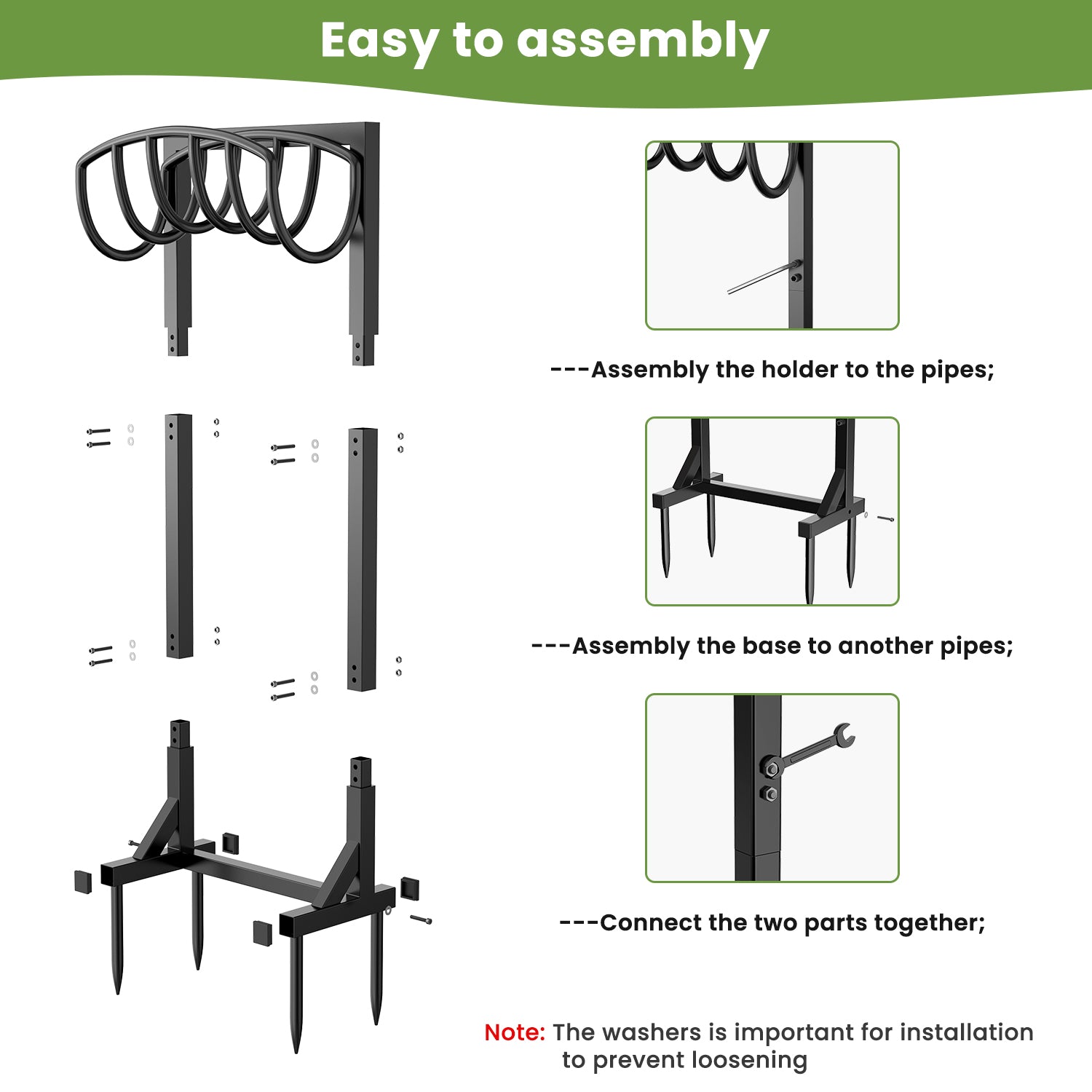 Easy to assembly

---Assembly the holder to the pipes;

---Assembly the base to another pipes;

---Connect the two parts together;

Note: The washers is important for installation to prevent loosening