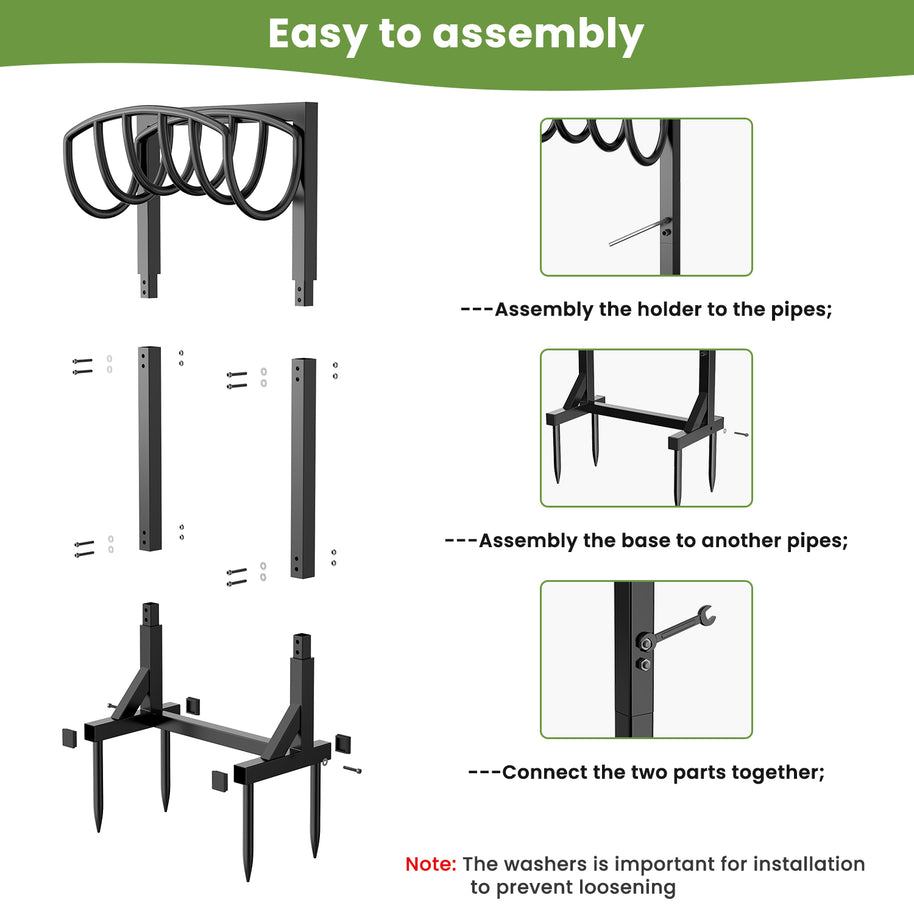 Easy to assembly

---Assembly the holder to the pipes;

---Assembly the base to another pipes;

---Connect the two parts together;

Note: The washers is important for installation to prevent loosening