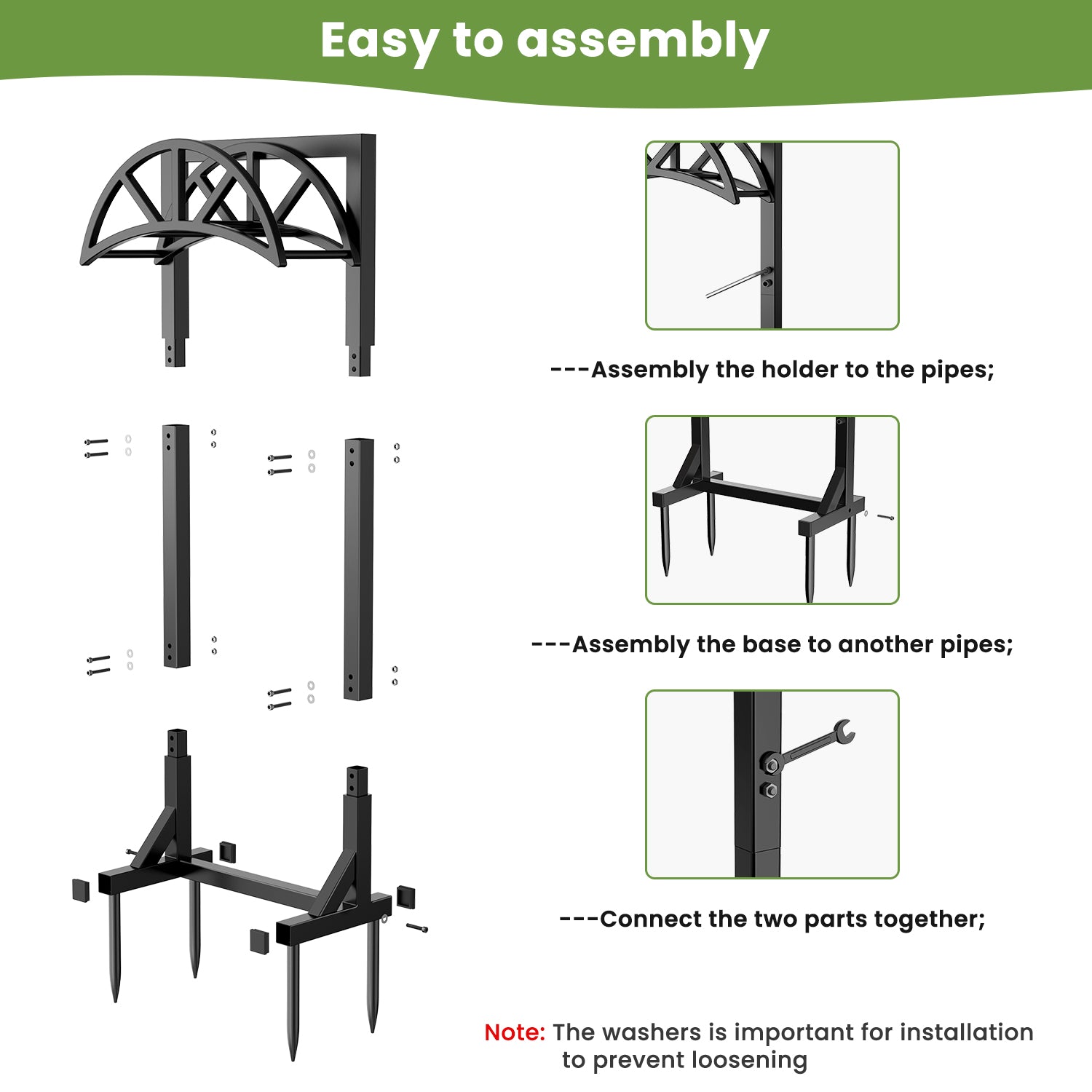 Easy to assembly

---Assembly the holder to the pipes;

---Assembly the base to another pipes;

---Connect the two parts together;

Note: The washers is important for installation to prevent loosening