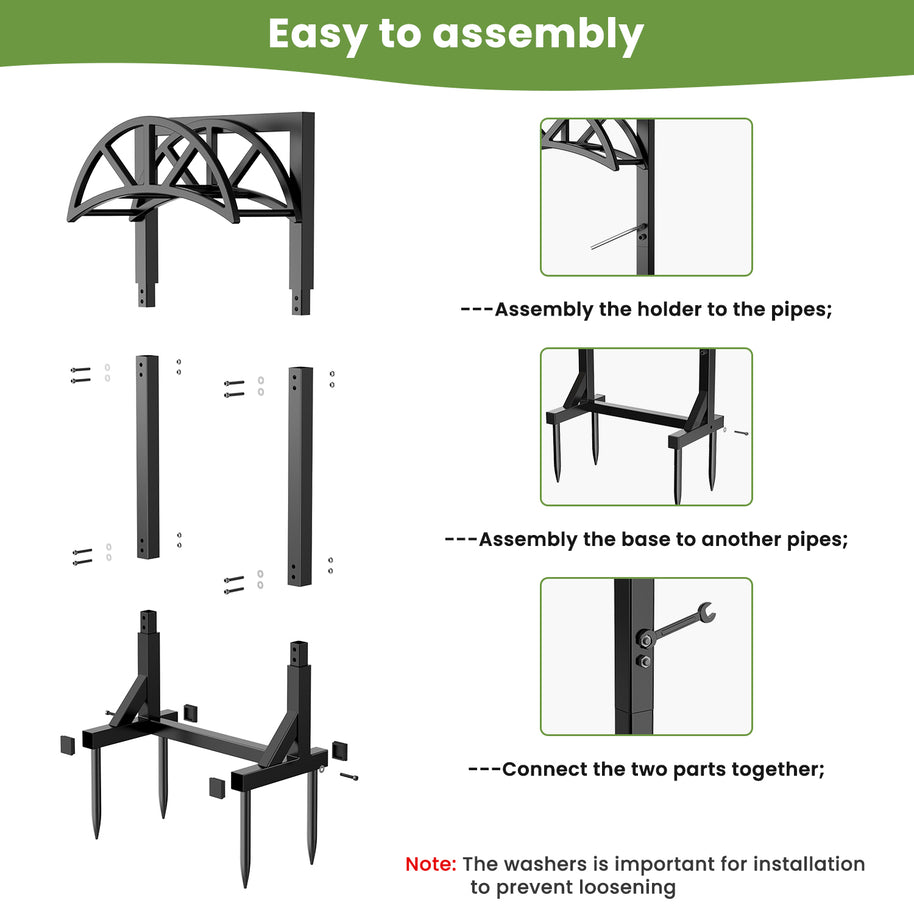 Easy to assembly

---Assembly the holder to the pipes;

---Assembly the base to another pipes;

---Connect the two parts together;

Note: The washers is important for installation to prevent loosening